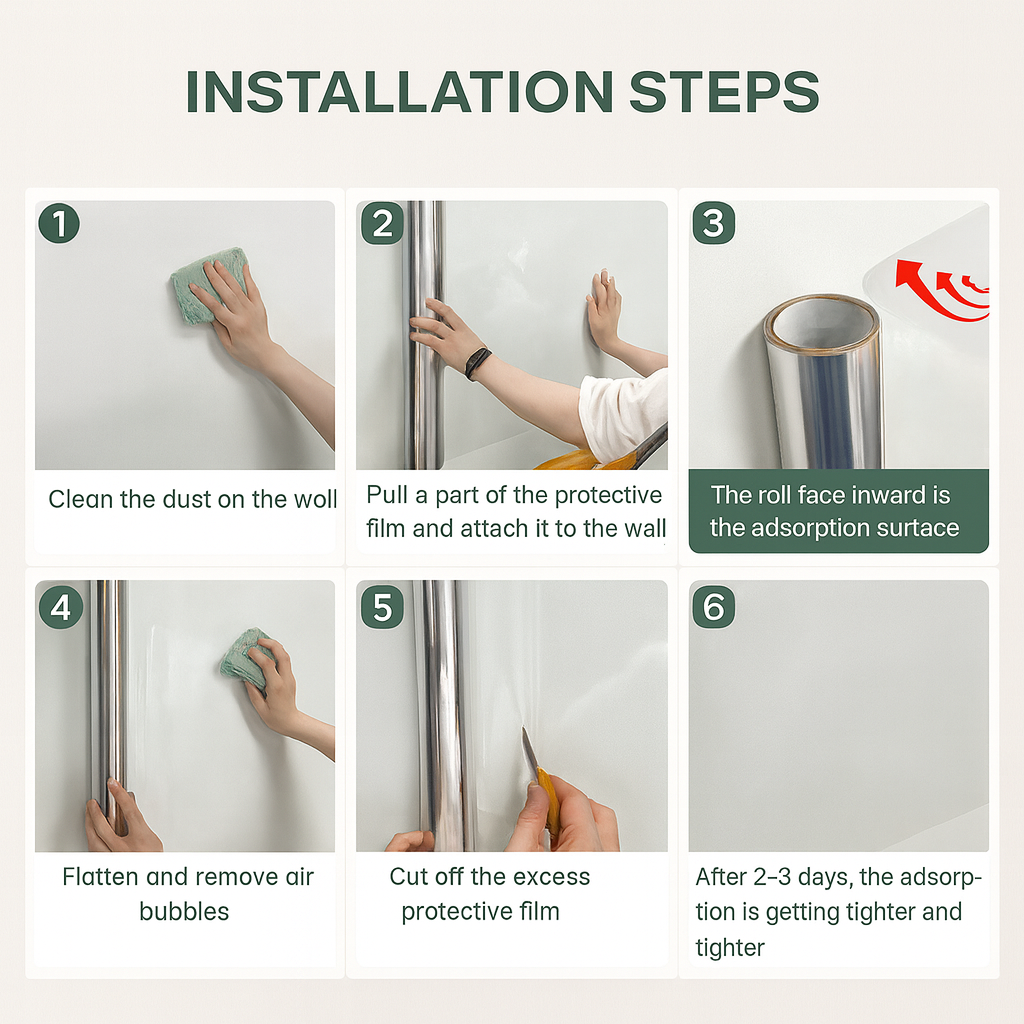 INSTALLATION STEPS

1

Clean the dust on the woll

2

Pull a part of the protective film and attach it to the wall

3

The roll face inward is the adsorption surface

4

Flatten and remove air bubbles

5

Cut off the excess protective film

6

After 2–3 days, the adsorption is getting tighter and tighter